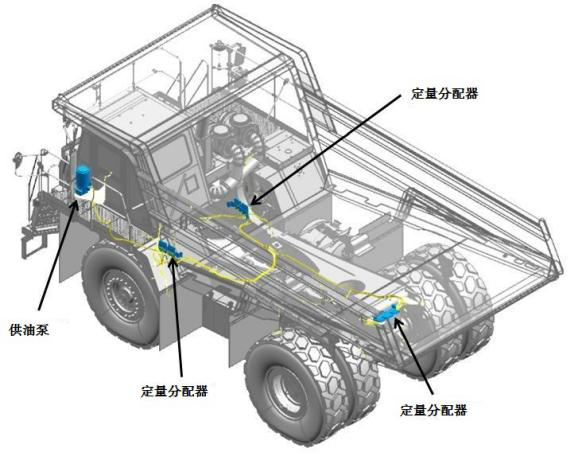 定量分配器

供油泵

定量分配器

定量分配器